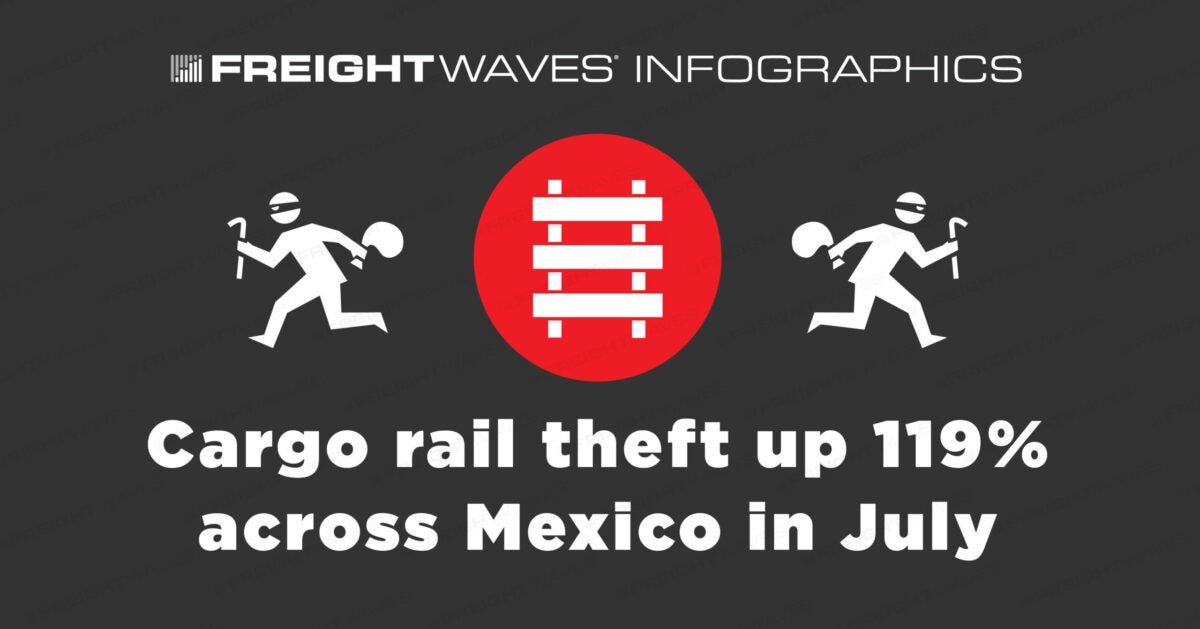 FREIGHTWAVES INFOGRAPHICS

Cargo rail theft up 119% across Mexico in July